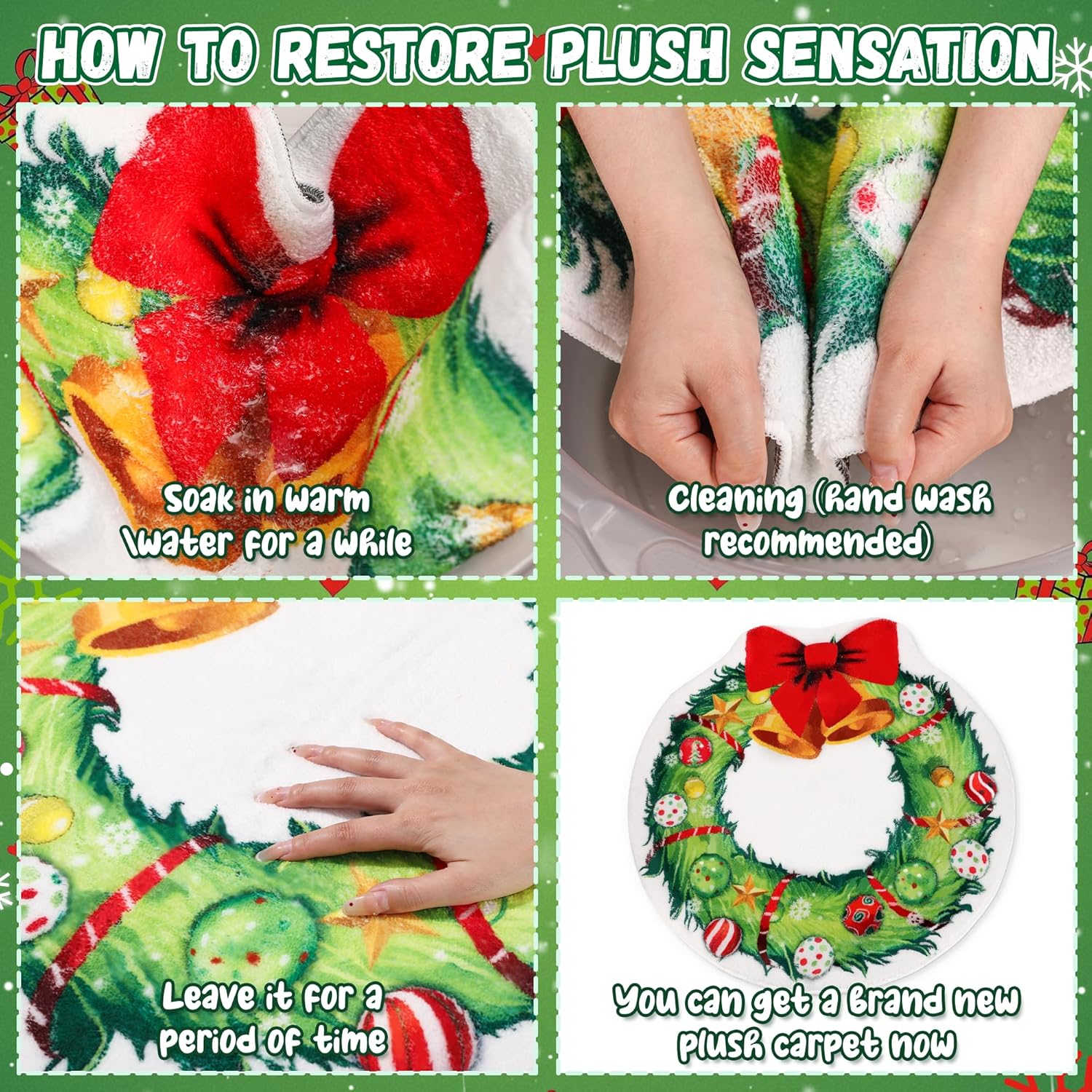 HOW TO RESTORE PLUSH SENSATION

Soak in warm \water for a while

Cleaning (hand wash recommended)

Leave it for a period of time

You can get a brand new plush carpet now