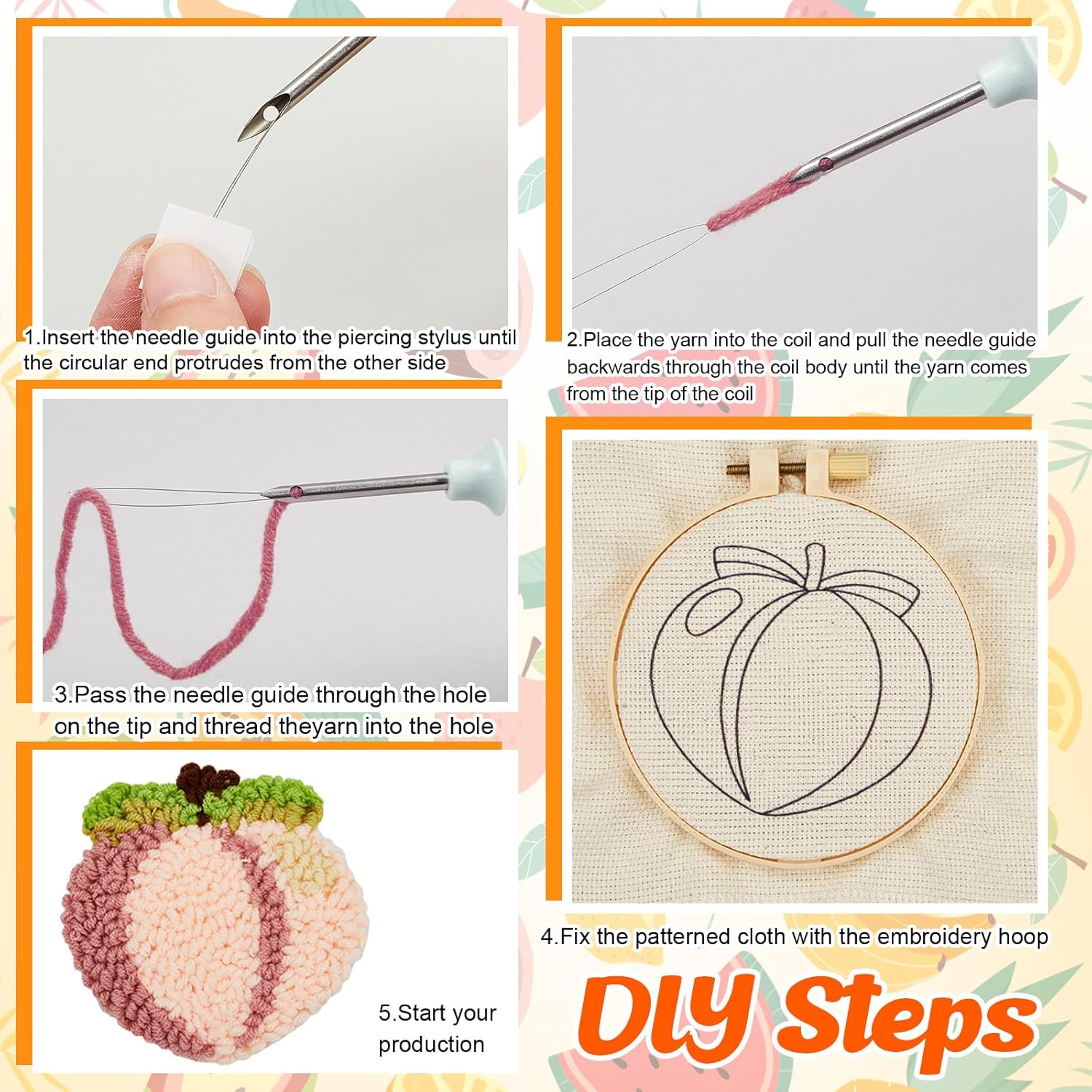 1.Insert the needle guide into the piercing stylus until the circular end protrudes from the other side

2.Place the yarn into the coil and pull the needle guide backwards through the coil body until the yarn comes from the tip of the coil

3.Pass the needle guide through the hole on the tip and thread theyarn into the hole

4.Fix the patterned cloth with the embroidery hoop

5.Start your production

DIY Steps