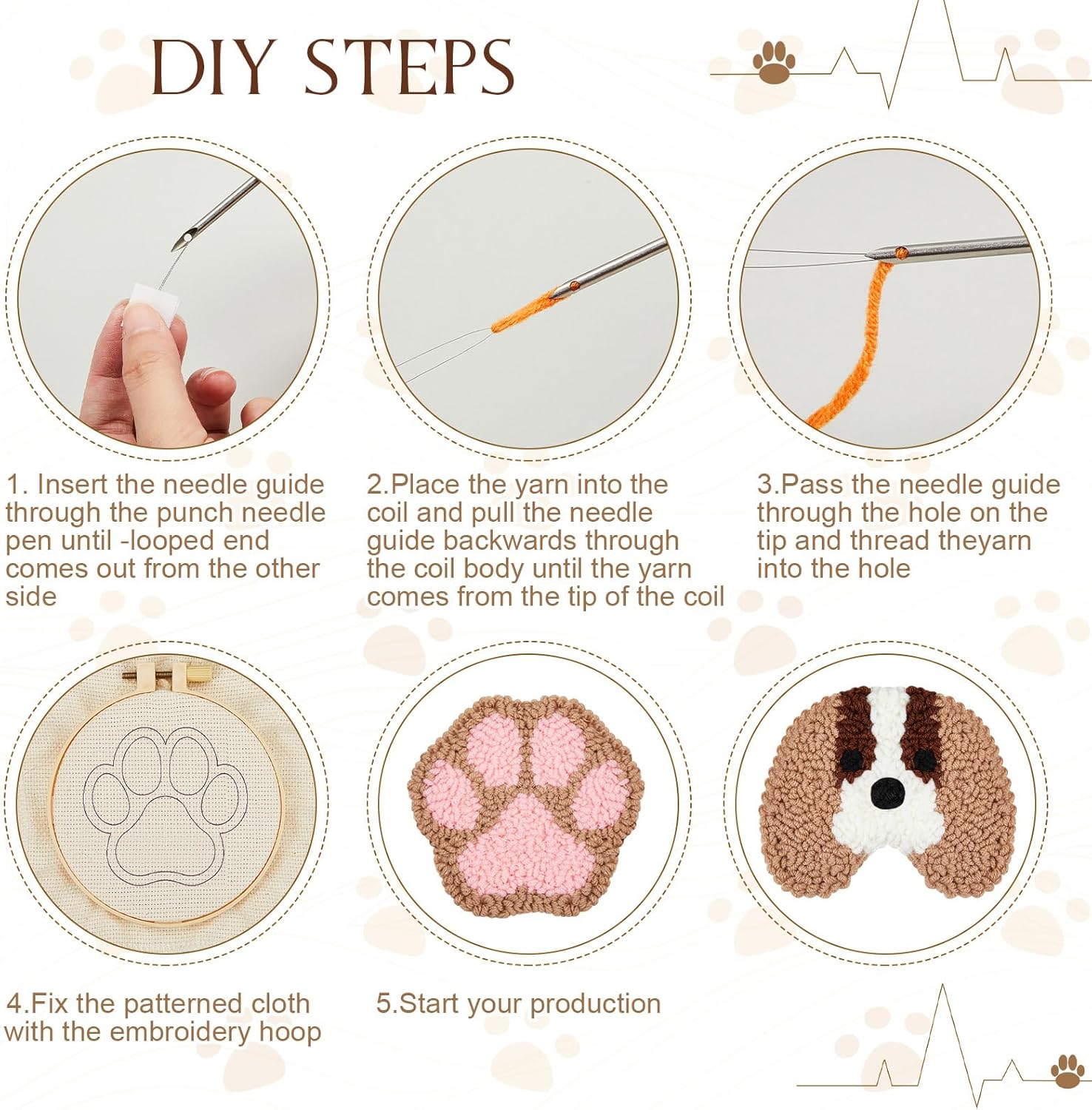 DIY STEPS

1. Insert the needle guide through the punch needle pen until -looped end comes out from the other side

2.Place the yarn into the coil and pull the needle guide backwards through the coil body until the yarn comes from the tip of the coil

3.Pass the needle guide through the hole on the tip and thread theyarn into the hole

4.Fix the patterned cloth with the embroidery hoop

5.Start your production