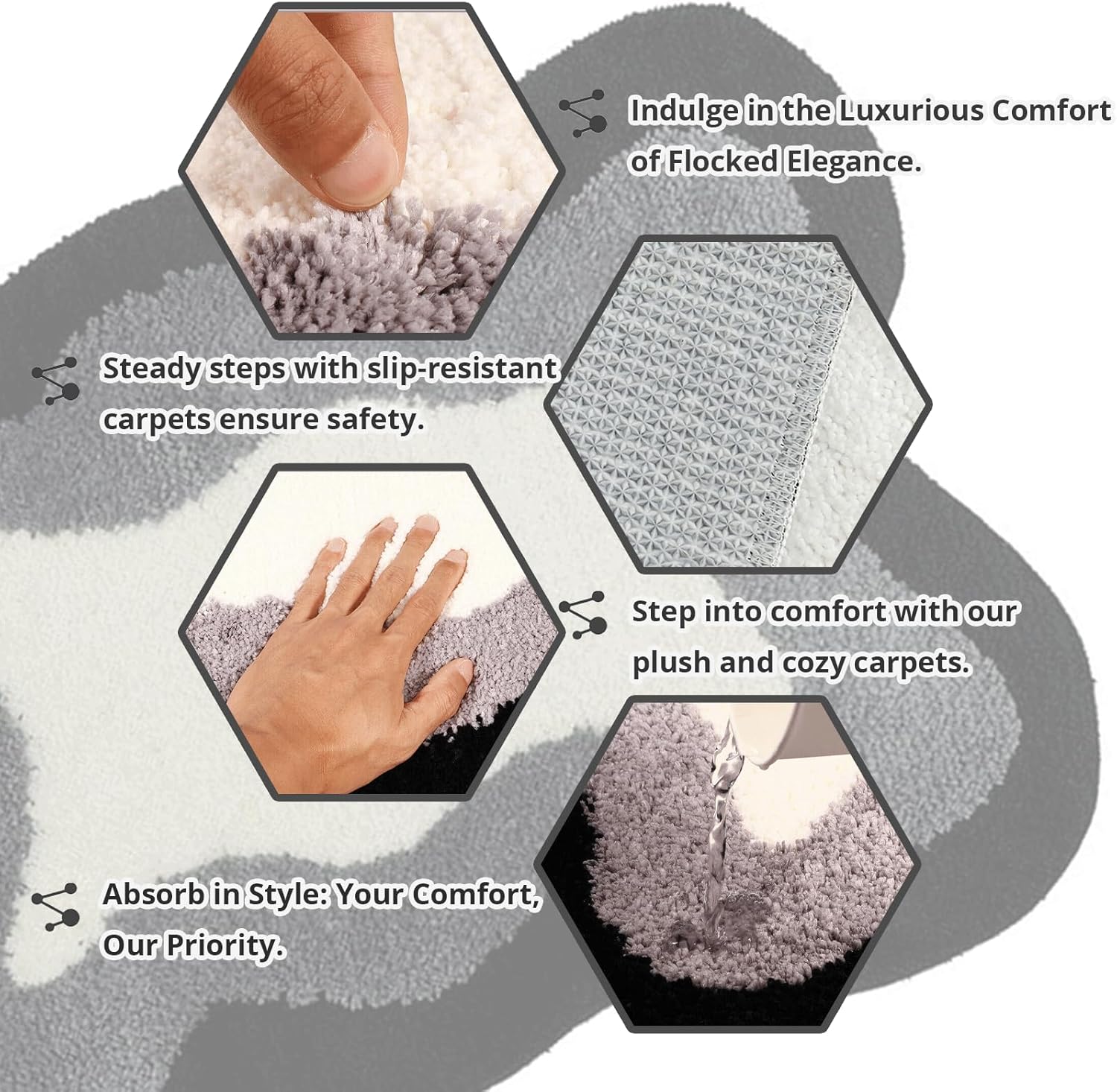 Indulge in the Luxurious Comfort of Flocked Elegance.

Steady steps with slip-resistant carpets ensure safety.

Step into comfort with our plush and cozy carpets.

Absorb in Style: Your Comfort, Our Priority.