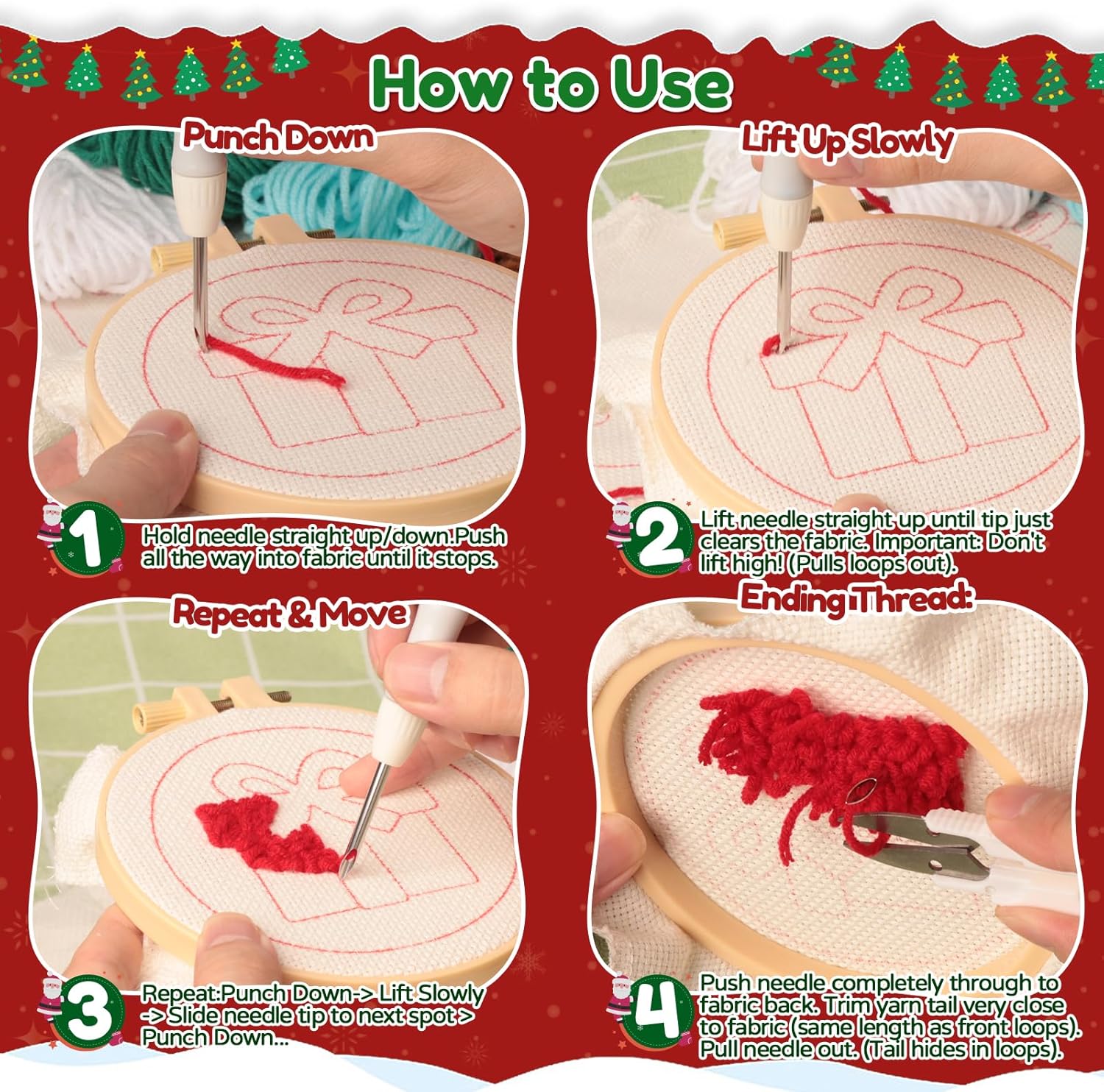 How to Use

Punch Down

1 Hold needle straight up/down.Push all the way into fabric until it stops.

Lift Up Slowly

2 Lift needle straight up until tip just clears the fabric. Important: Don't lift high! (Pulls loops out).

Repeat & Move

3 Repeat:Punch Down-> Lift Slowly -> Slide needle tip to next spot > Punch Down...

Ending Thread:

4 Push needle completely through to fabric back. Trim yarn tail very close to fabric (same length as front loops). Pull needle out. (Tail hides in loops).