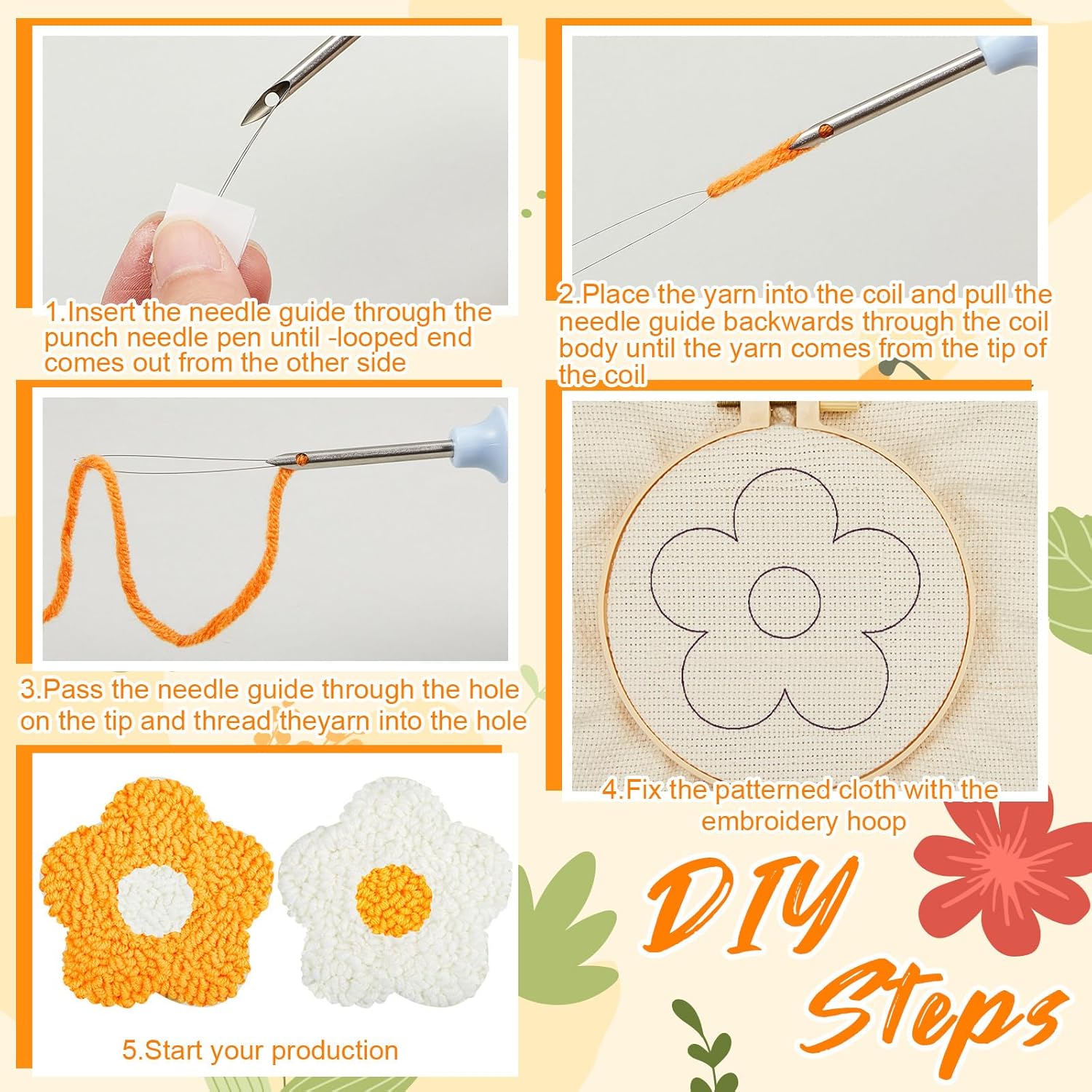 1.Insert the needle guide through the punch needle pen until -looped end comes out from the other side

2.Place the yarn into the coil and pull the needle guide backwards through the coil body until the yarn comes from the tip of the coil

3.Pass the needle guide through the hole on the tip and thread theyarn into the hole

4.Fix the patterned cloth with the embroidery hoop

5.Start your production

DIY Steps