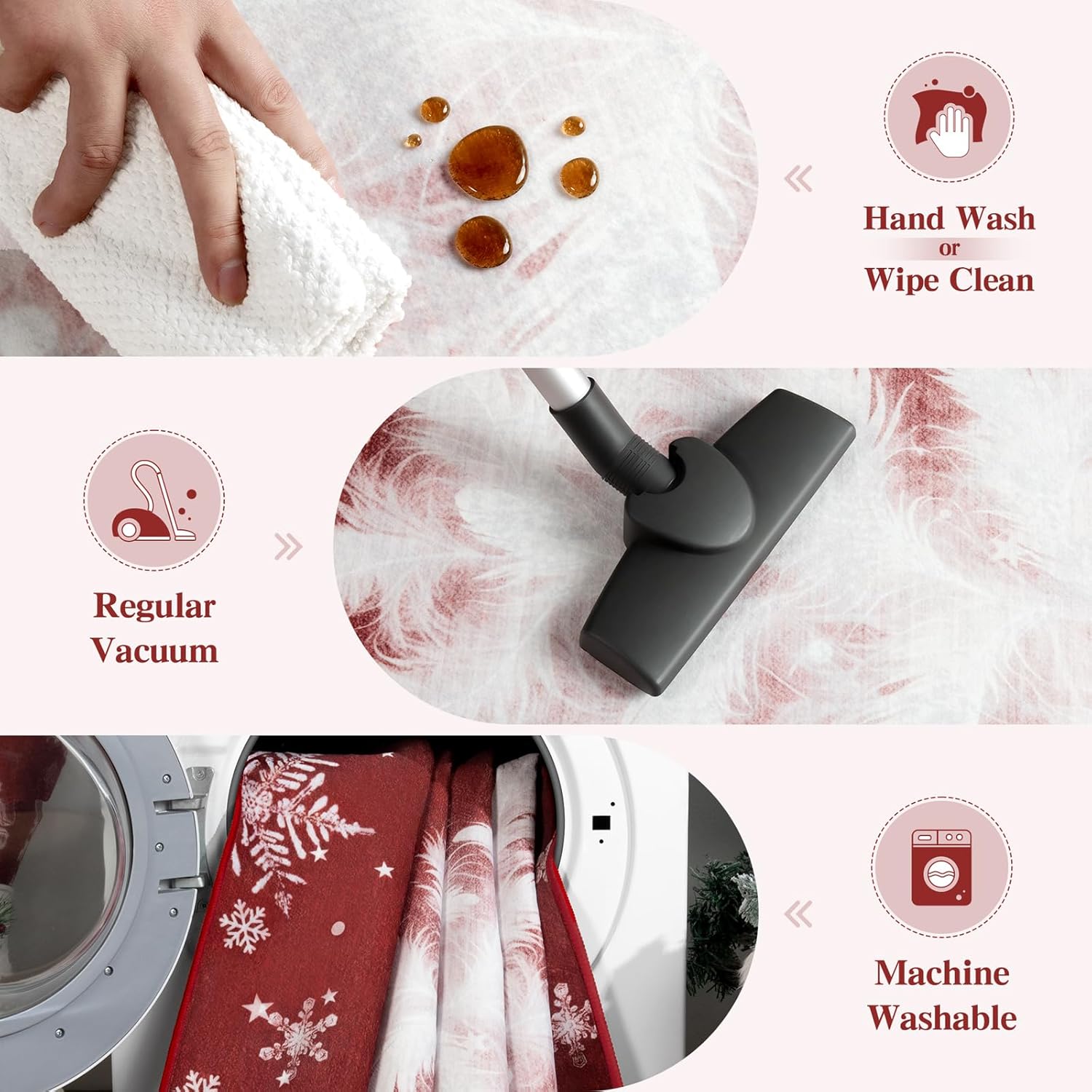 Hand Wash
or
Wipe Clean

Regular
Vacuum

Machine
Washable